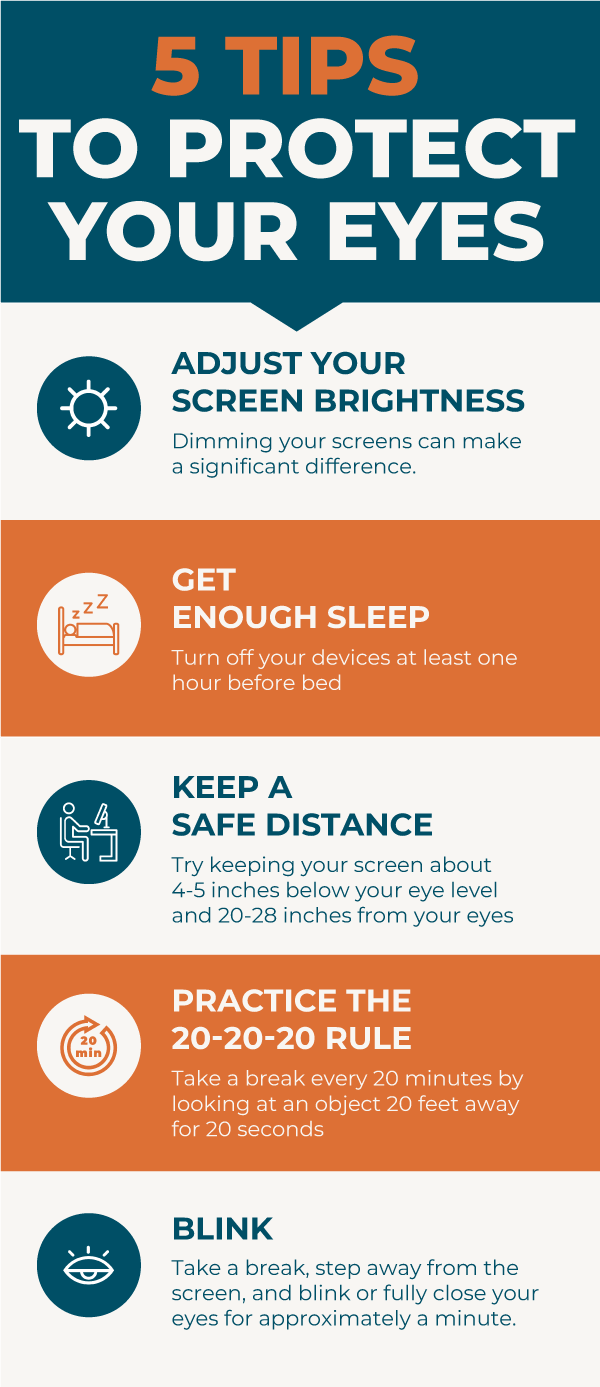 5 TIPS
TO PROTECT YOUR EYES

ADJUST YOUR SCREEN BRIGHTNESS
Dimming your screens can make a significant difference.

z z Z

GET ENOUGH SLEEP
Turn off your devices at least one hour before bed

KEEP A SAFE DISTANCE
Try keeping your screen about 4-5 inches below your eye level and 20-28 inches from your eyes

20 min

PRACTICE THE 20-20-20 RULE
Take a break every 20 minutes by looking at an object 20 feet away for 20 seconds

BLINK
Take a break, step away from the screen, and blink or fully close your eyes for approximately a minute.